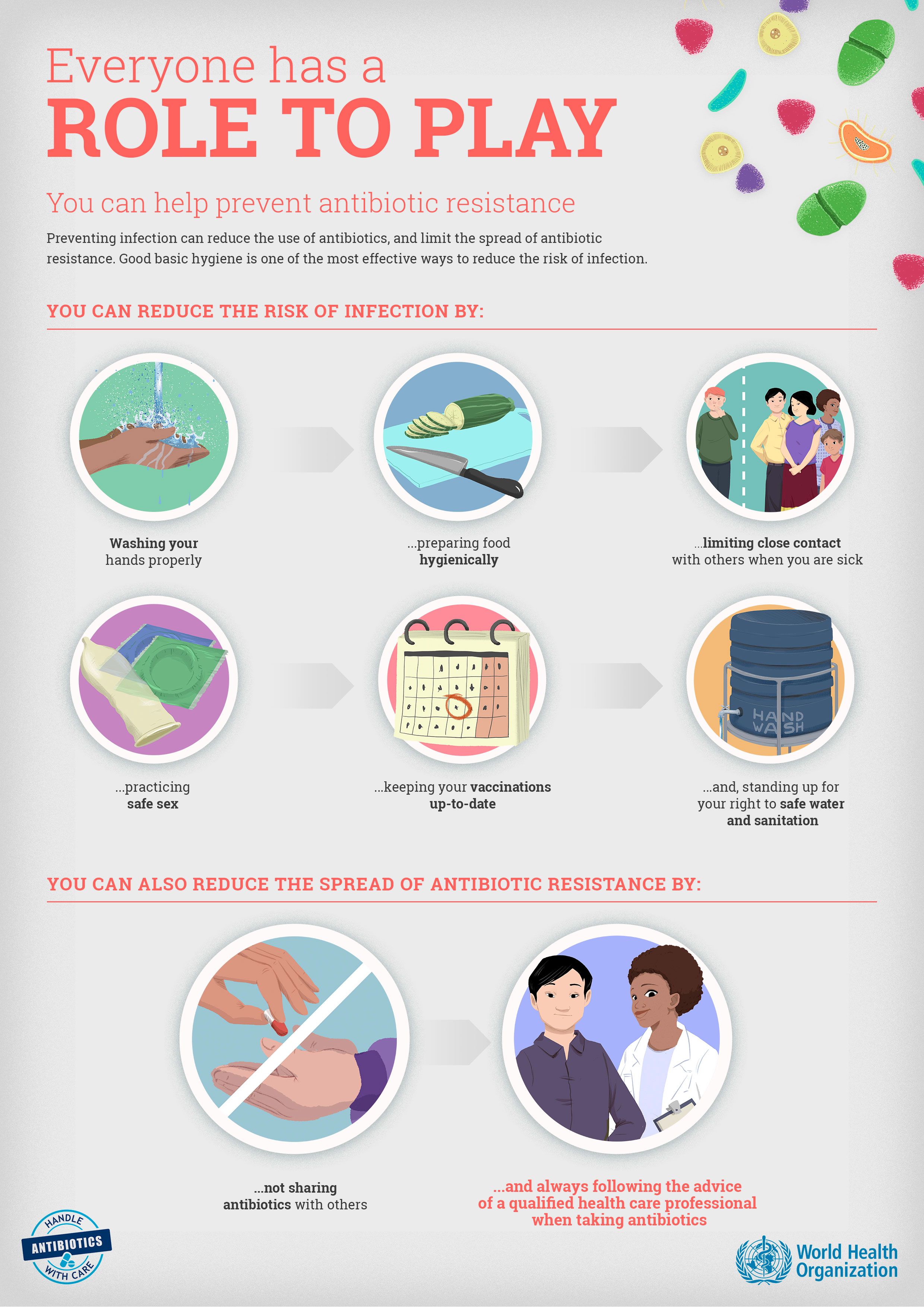 Everyone has a
ROLE TO PLAY

You can help prevent antibiotic resistance

Preventing infection can reduce the use of antibiotics, and limit the spread of antibiotic resistance. Good basic hygiene is one of the most effective ways to reduce the risk of infection.

YOU CAN REDUCE THE RISK OF INFECTION BY:

Washing your hands properly

...preparing food hygienically

...limiting close contact with others when you are sick

...practicing safe sex

...keeping your vaccinations up-to-date

HAND WASH

...and, standing up for your right to safe water and sanitation

YOU CAN ALSO REDUCE THE SPREAD OF ANTIBIOTIC RESISTANCE BY:

...not sharing antibiotics with others

...and always following the advice of a qualified health care professional when taking antibiotics

HANDLE ANTIBIOTICS WITH CARE

World Health Organization