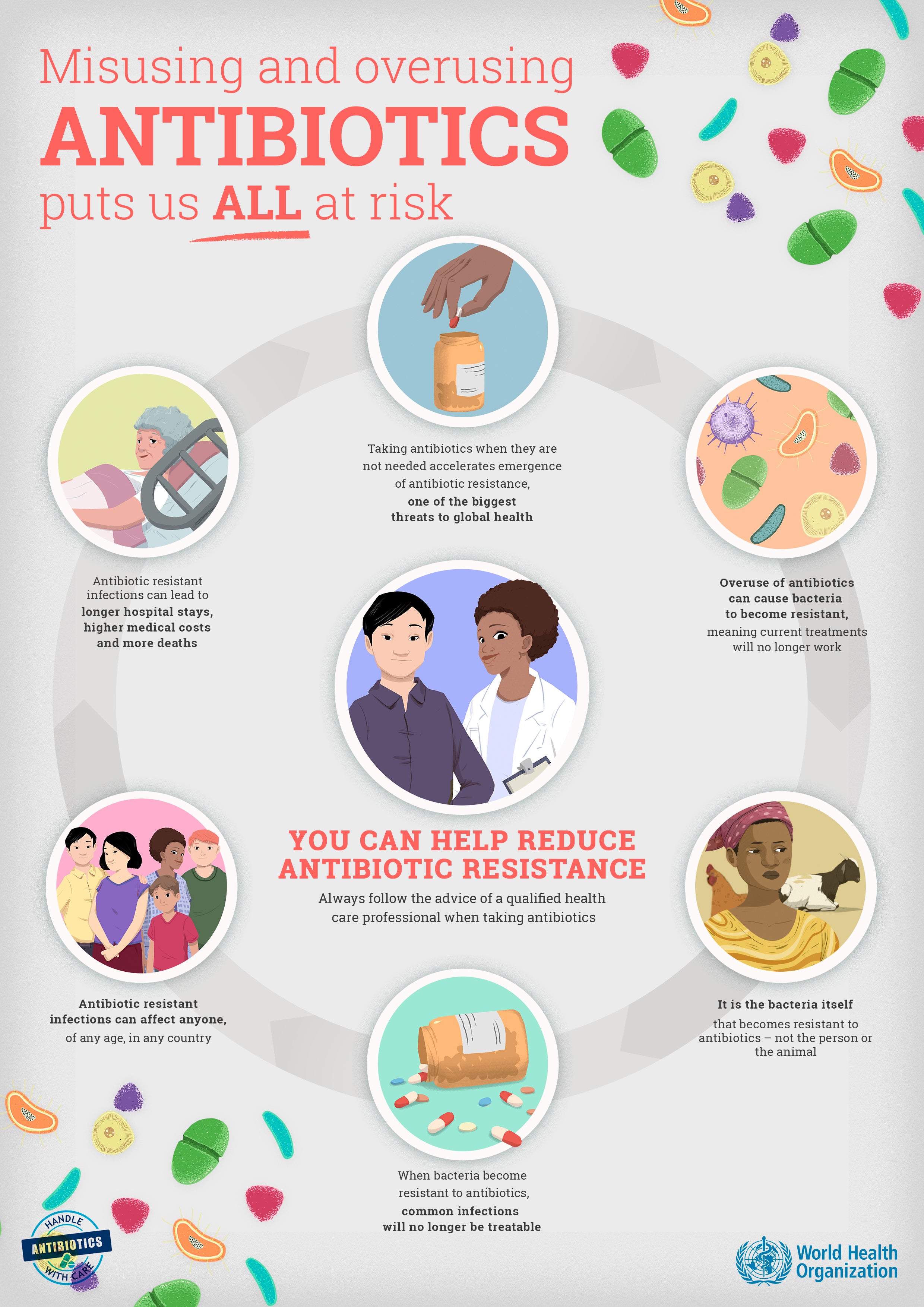 Misusing and overusing
ANTIBIOTICS
puts us ALL at risk

Taking antibiotics when they are not needed accelerates emergence of antibiotic resistance, one of the biggest threats to global health

Overuse of antibiotics can cause bacteria to become resistant, meaning current treatments will no longer work

It is the bacteria itself that becomes resistant to antibiotics – not the person or the animal

When bacteria become resistant to antibiotics, common infections will no longer be treatable

Antibiotic resistant infections can affect anyone, of any age, in any country

Antibiotic resistant infections can lead to longer hospital stays, higher medical costs and more deaths

YOU CAN HELP REDUCE ANTIBIOTIC RESISTANCE
Always follow the advice of a qualified health care professional when taking antibiotics

HANDLE ANTIBIOTICS WITH CARE

World Health Organization