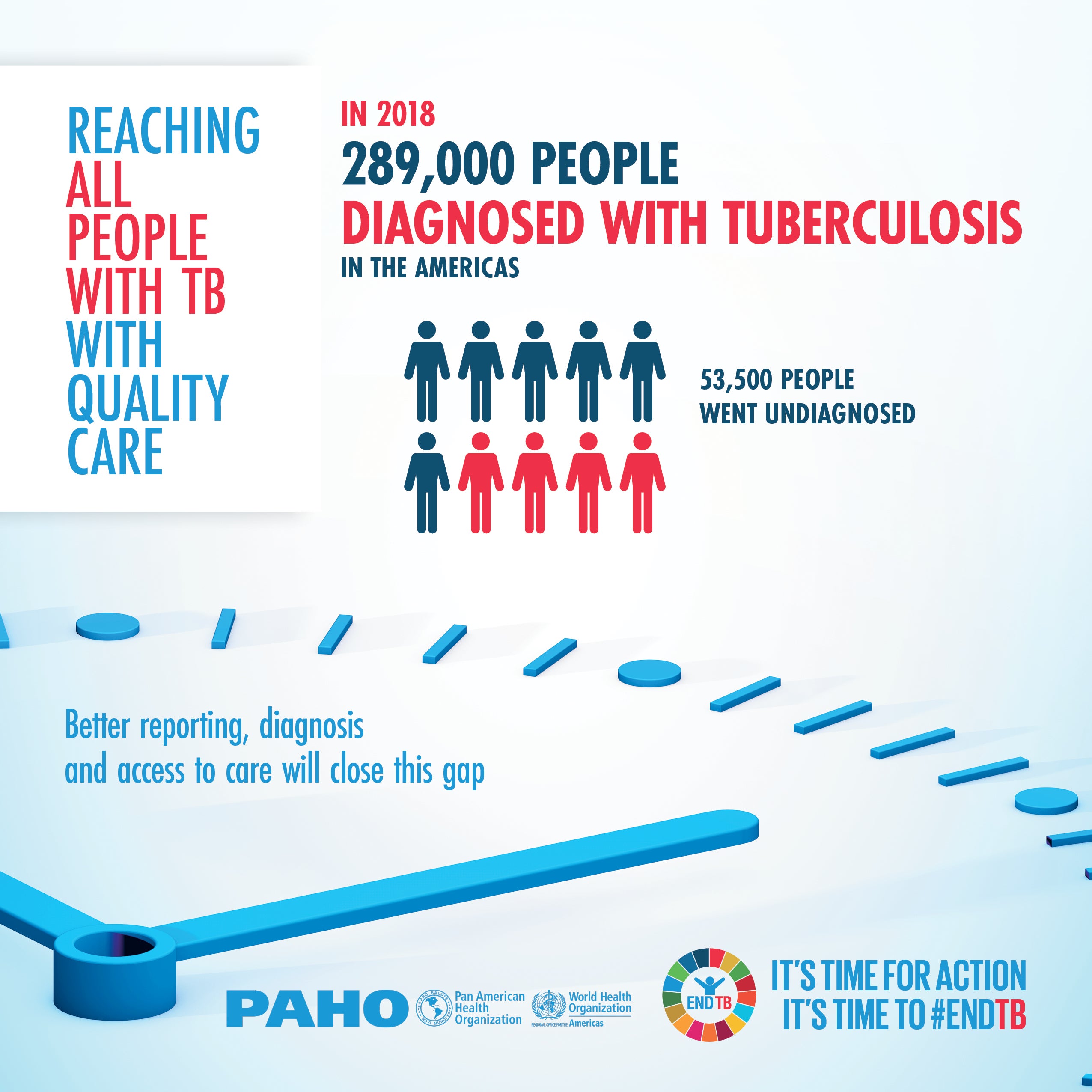 REACHING ALL PEOPLE WITH TB WITH QUALITY CARE

IN 2018
289,000 PEOPLE
DIAGNOSED WITH TUBERCULOSIS
IN THE AMERICAS

53,500 PEOPLE WENT UNDIAGNOSED

Better reporting, diagnosis and access to care will close this gap

PAHO
PRO SALUTE NOVI MUNDI
Pan American Health Organization
World Health Organization
REGIONAL OFFICE FOR THE Americas

END TB
IT'S TIME FOR ACTION
IT'S TIME TO #ENDTB