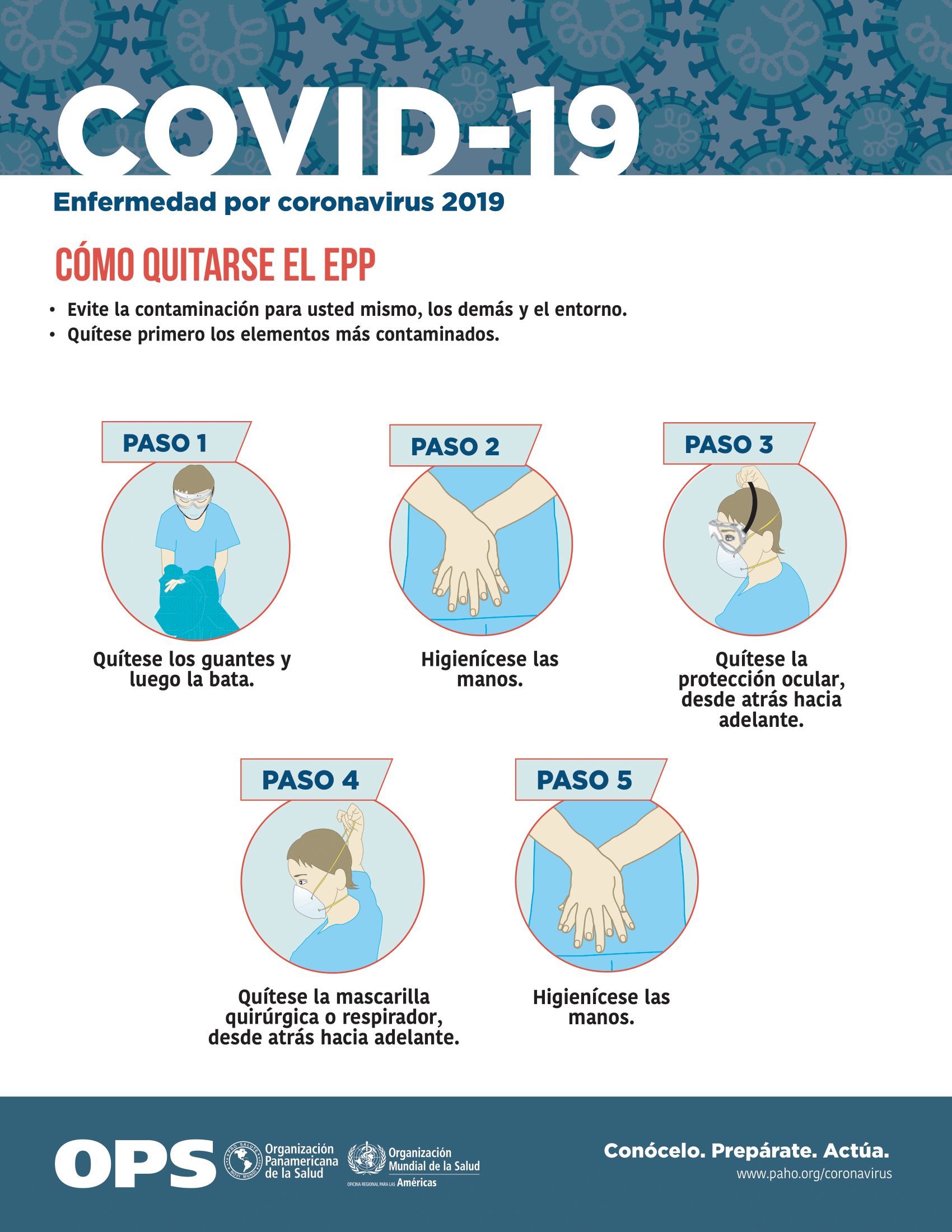 COVID-19

Enfermedad por coronavirus 2019

CÓMO QUITARSE EL EPP

• Evite la contaminación para usted mismo, los demás y el entorno.
• Quítese primero los elementos más contaminados.

PASO 1

Quítese los guantes y luego la bata.

PASO 2

Higienícese las manos.

PASO 3

Quítese la protección ocular, desde atrás hacia adelante.

PASO 4

Quítese la mascarilla quirúrgica o respirador, desde atrás hacia adelante.

PASO 5

Higienícese las manos.

OPS PRO SALUTE NOVI MUNDI Organización Panamericana de la Salud Organización Mundial de la Salud OFICINA REGIONAL PARA LAS Américas

Conócelo. Prepárate. Actúa.
www.paho.org/coronavirus