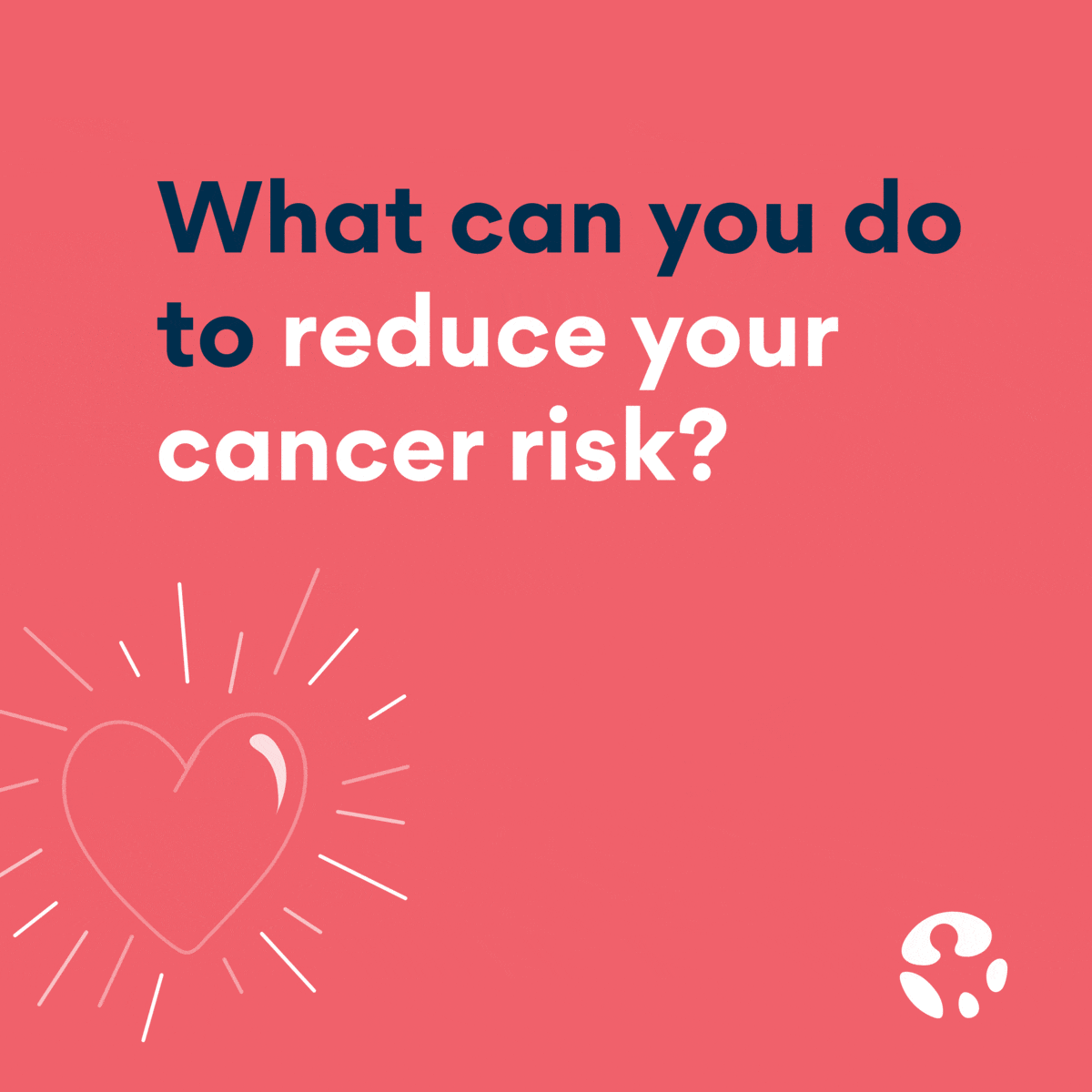 What can you do to reduce your cancer risk?