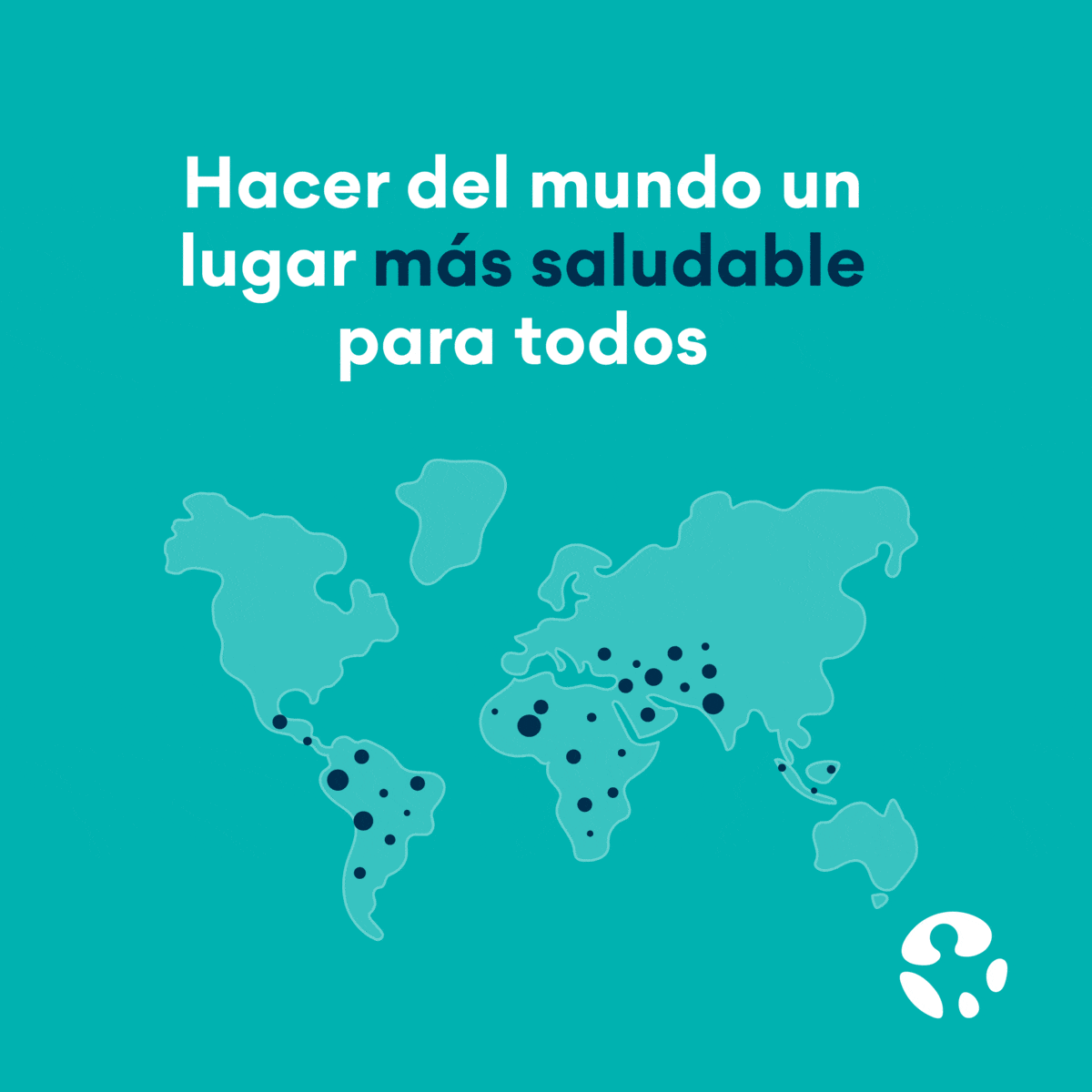 Hacer del mundo un lugar más saludable para todos