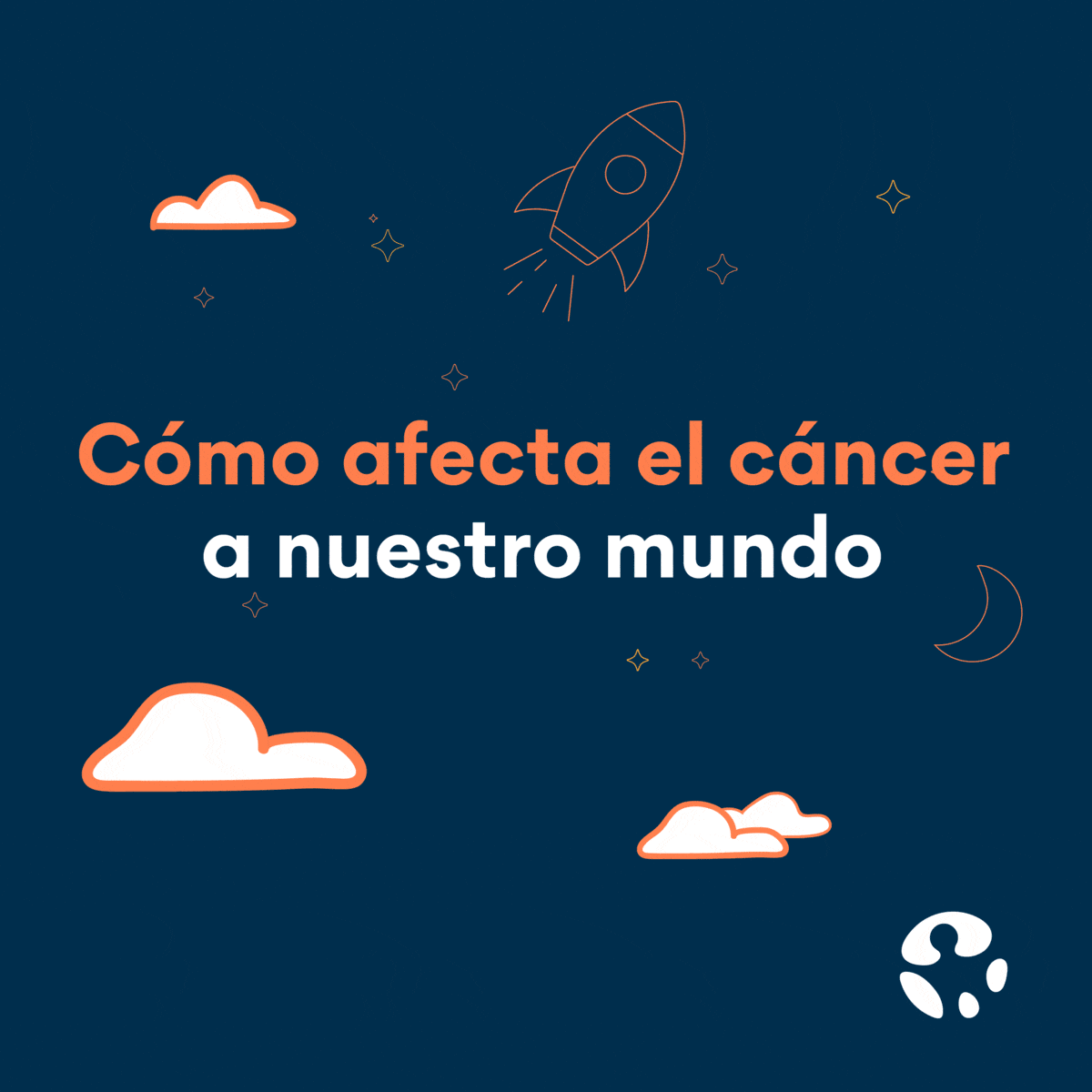 Cómo afecta el cáncer a nuestro mundo