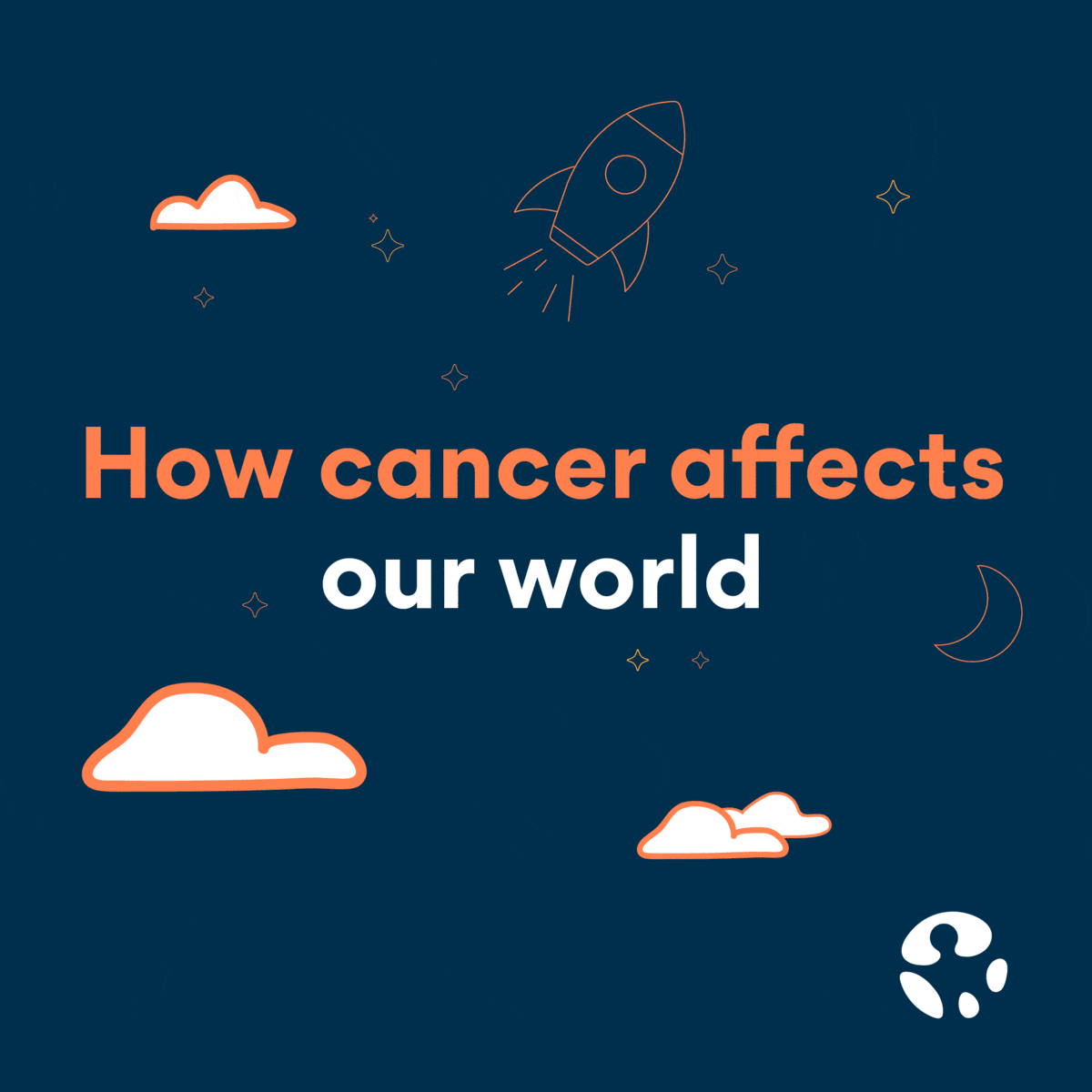 How cancer affects our world