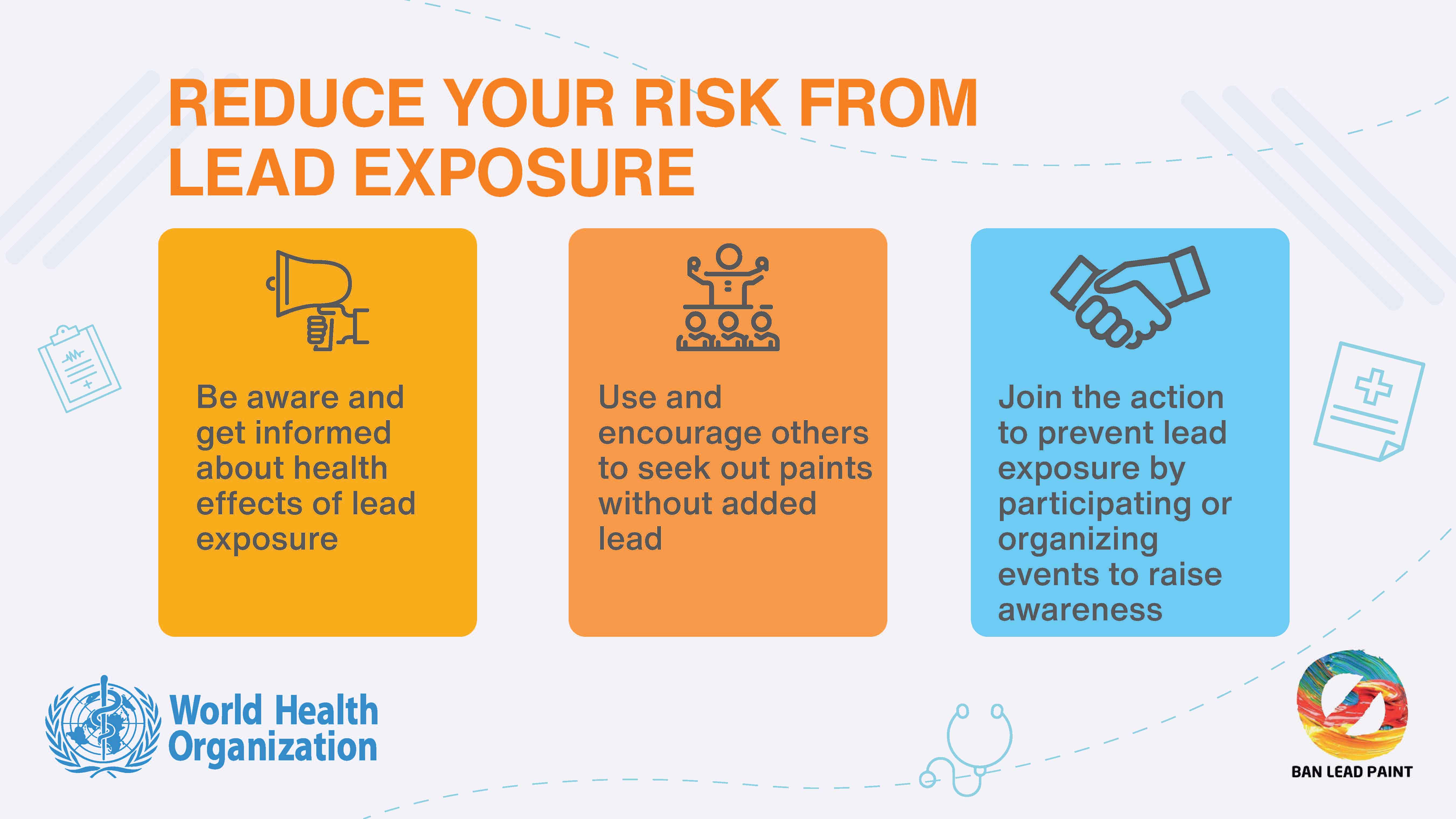 REDUCE YOUR RISK FROM LEAD EXPOSURE

Be aware and get informed about health effects of lead exposure

Use and encourage others to seek out paints without added lead

Join the action to prevent lead exposure by participating or organizing events to raise awareness

World Health Organization

BAN LEAD PAINT