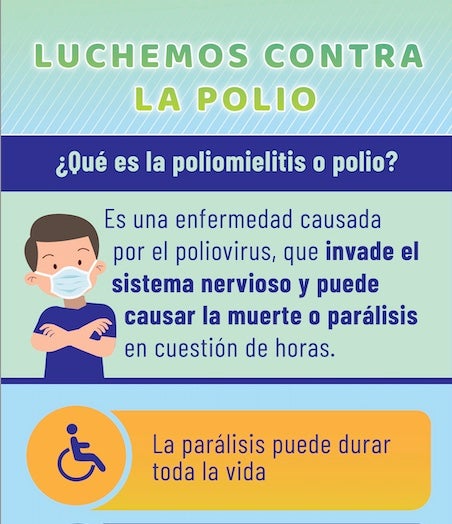 LUCHEMOS CONTRA LA POLIO

¿Qué es la poliomielitis o polio?

Es una enfermedad causada por el poliovirus, que invade el sistema nervioso y puede causar la muerte o parálisis en cuestión de horas.

La parálisis puede durar toda la vida