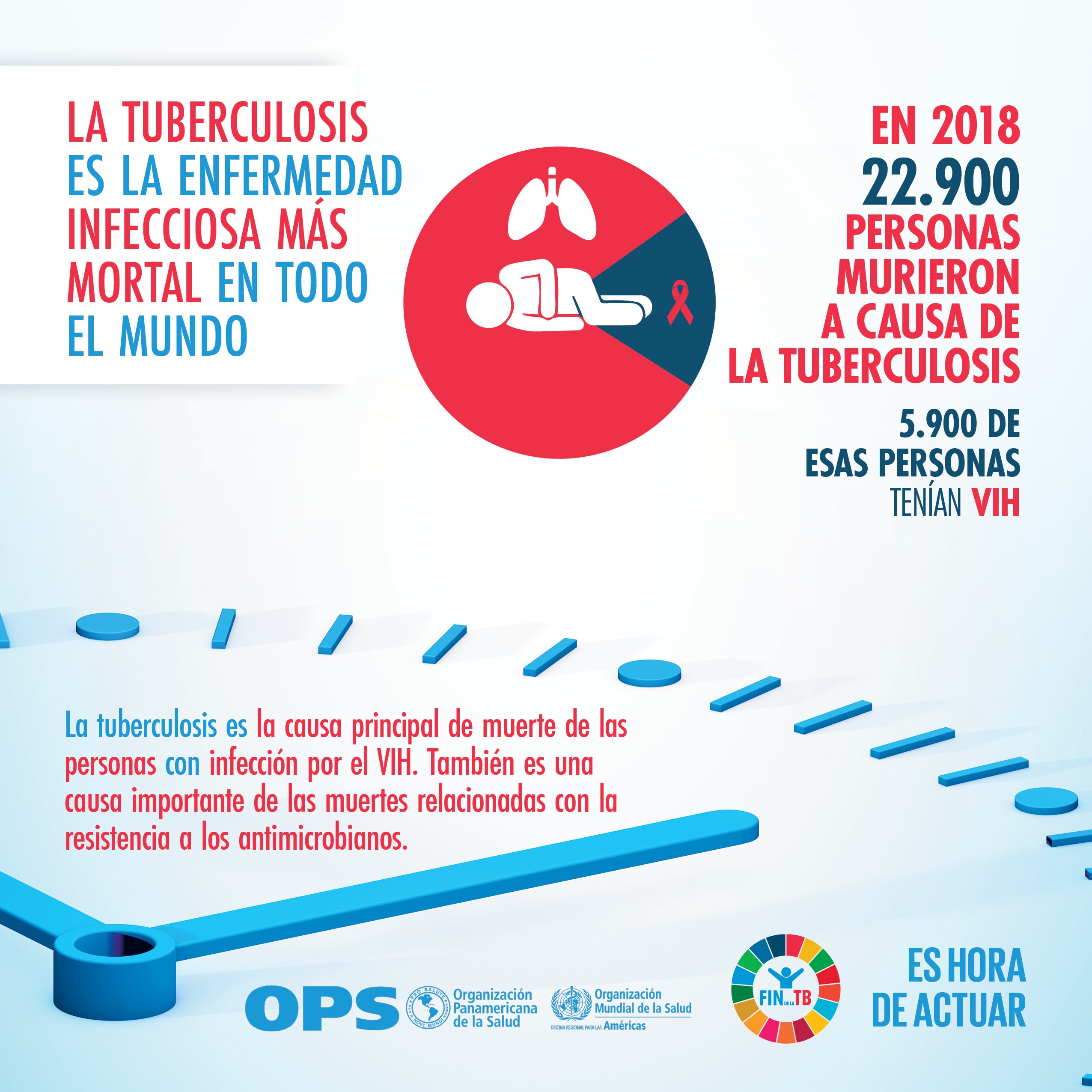 LA TUBERCULOSIS ES LA ENFERMEDAD INFECCIOSA MÁS MORTAL EN TODO EL MUNDO

EN 2018
22.900
PERSONAS MURIERON A CAUSA DE LA TUBERCULOSIS

5.900 DE ESAS PERSONAS TENÍAN VIH

La tuberculosis es la causa principal de muerte de las personas con infección por el VIH. También es una causa importante de las muertes relacionadas con la resistencia a los antimicrobianos.

OPS PRO SALUTE NOVI MUNDI Organización Panamericana de la Salud

Organización Mundial de la Salud
OFICINA REGIONAL PARA LAS Américas

FIN DE LA TB

ES HORA DE ACTUAR