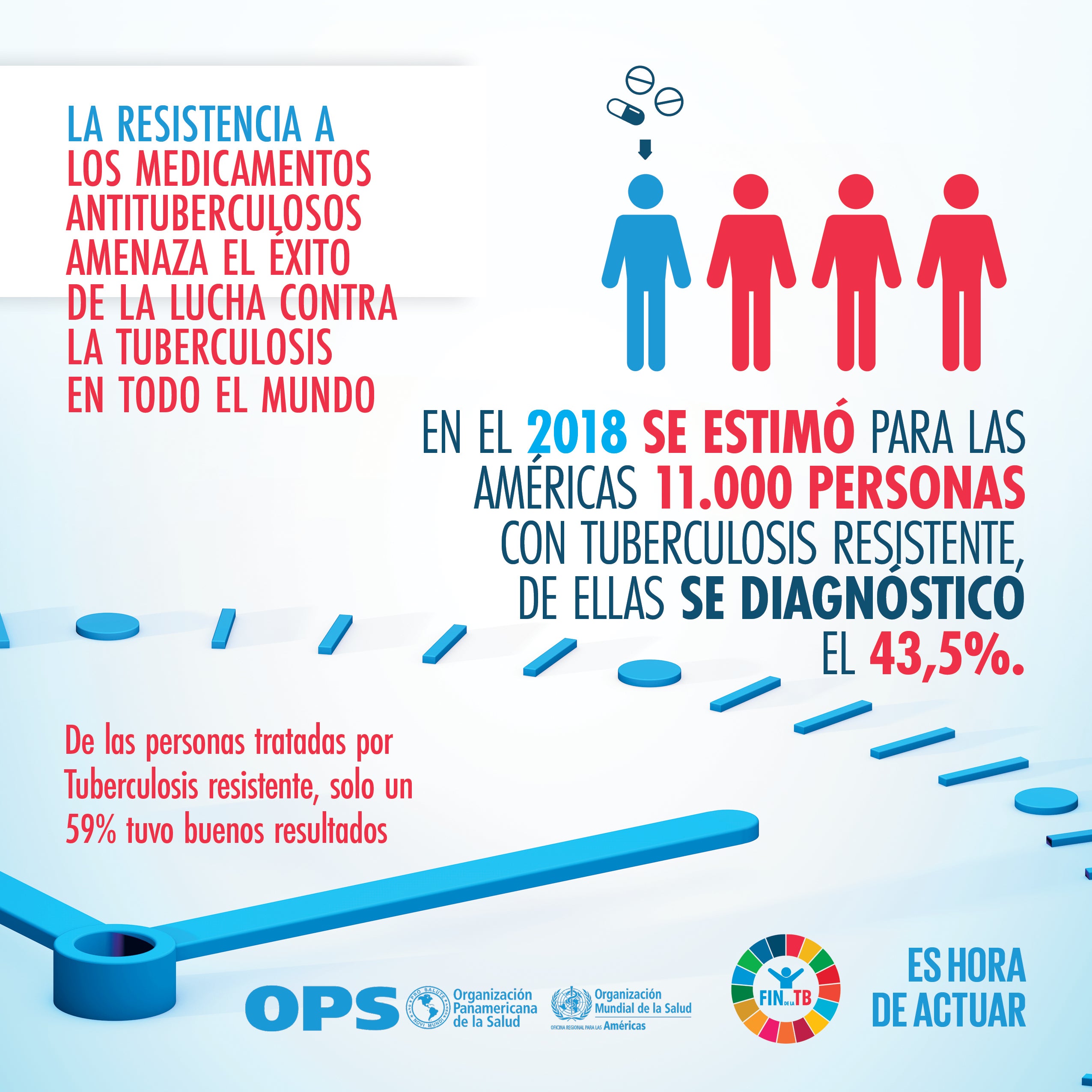 LA RESISTENCIA A LOS MEDICAMENTOS ANTITUBERCULOSOS AMENAZA EL ÉXITO DE LA LUCHA CONTRA LA TUBERCULOSIS EN TODO EL MUNDO

EN EL 2018 SE ESTIMÓ PARA LAS AMÉRICAS 11.000 PERSONAS CON TUBERCULOSIS RESISTENTE, DE ELLAS SE DIAGNÓSTICO EL 43,5%.

De las personas tratadas por Tuberculosis resistente, solo un 59% tuvo buenos resultados

OPS PRO SALUTE NOVI MUNDI Organización Panamericana de la Salud Organización Mundial de la Salud OFICINA REGIONAL PARA LAS Américas

FIN DE LA TB

ES HORA DE ACTUAR