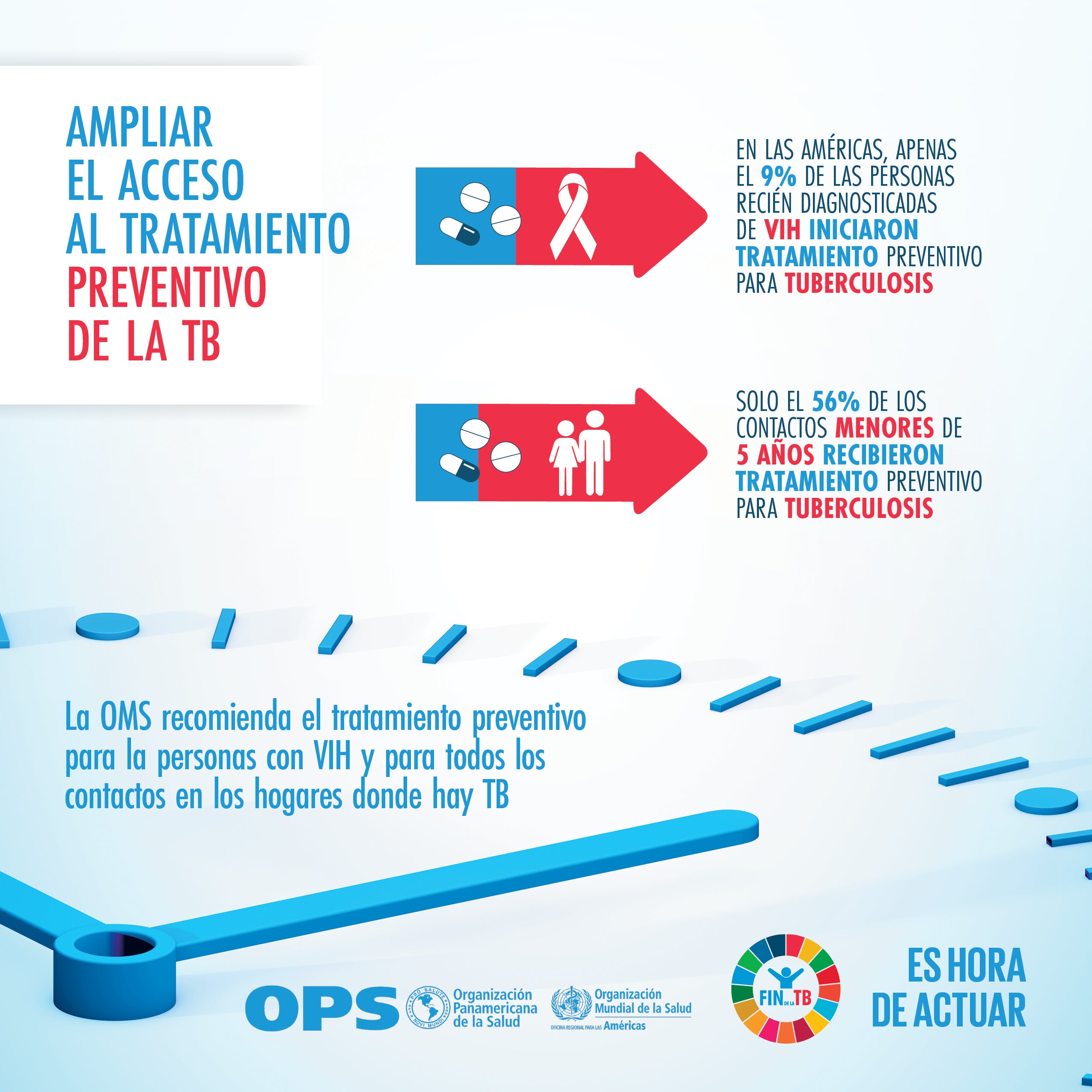 AMPLIAR
EL ACCESO
AL TRATAMIENTO
PREVENTIVO
DE LA TB

EN LAS AMÉRICAS, APENAS EL 9% DE LAS PERSONAS RECIÉN DIAGNOSTICADAS DE VIH INICIARON TRATAMIENTO PREVENTIVO PARA TUBERCULOSIS

SOLO EL 56% DE LOS CONTACTOS MENORES DE 5 AÑOS RECIBIERON TRATAMIENTO PREVENTIVO PARA TUBERCULOSIS

La OMS recomienda el tratamiento preventivo para la personas con VIH y para todos los contactos en los hogares donde hay TB

OPS PRO SALUTE NOVI MUNDI Organización Panamericana de la Salud

Organización Mundial de la Salud
OFICINA REGIONAL PARA LAS Américas

FIN DE LA TB

ES HORA
DE ACTUAR