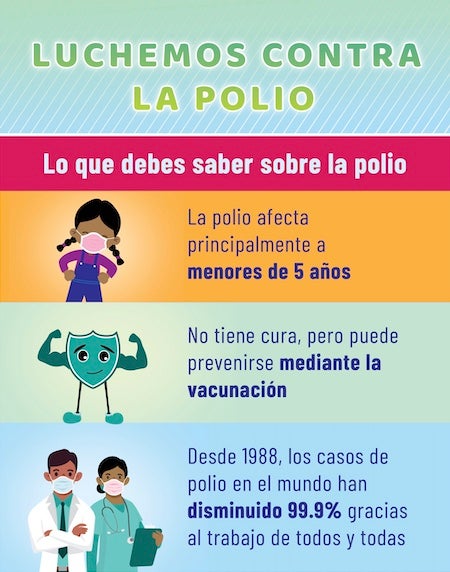 LUCHEMOS CONTRA LA POLIO

Lo que debes saber sobre la polio

La polio afecta principalmente a menores de 5 años

No tiene cura, pero puede prevenirse mediante la vacunación

Desde 1988, los casos de polio en el mundo han disminuido 99.9% gracias al trabajo de todos y todas